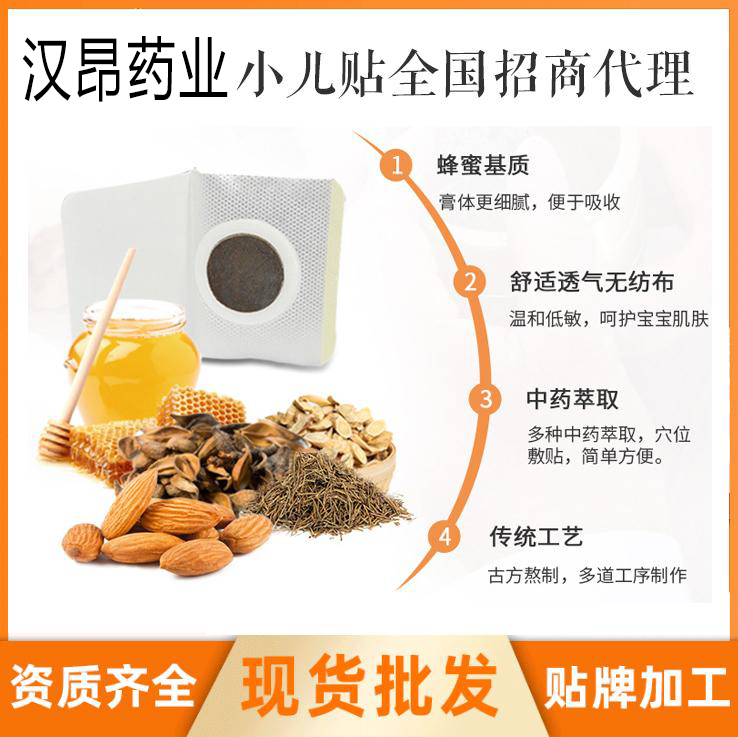 汉昂药业 小儿贴全国招商代理

1 蜂蜜基质
膏体更细腻，便于吸收

2 舒适透气无纺布
温和低敏，呵护宝宝肌肤

3 中药萃取
多种中药萃取，穴位敷贴，简单方便。

4 传统工艺
古方熬制，多道工序制作

资质齐全 现货批发 贴牌加工